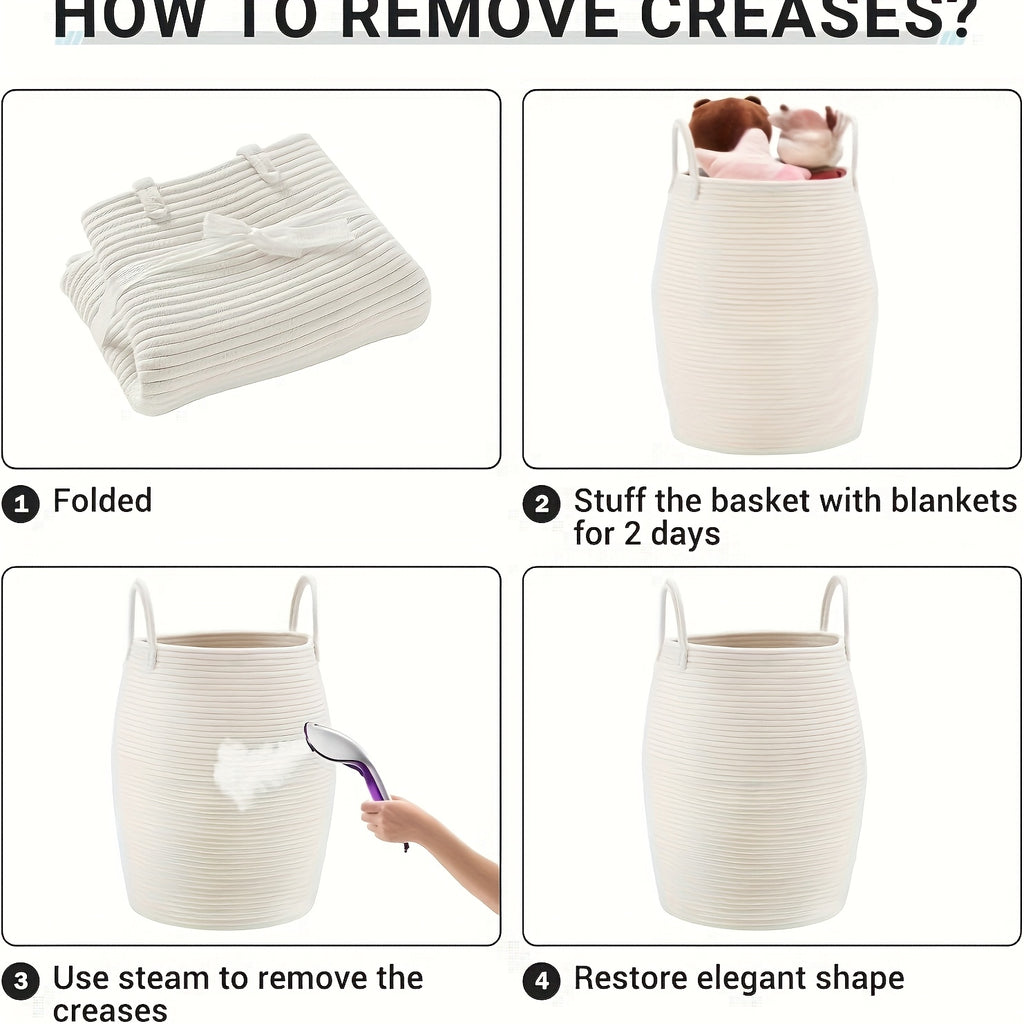 HOW TO REMOVE CREASES?

1 Folded

2 Stuff the basket with blankets for 2 days

3 Use steam to remove the creases

4 Restore elegant shape